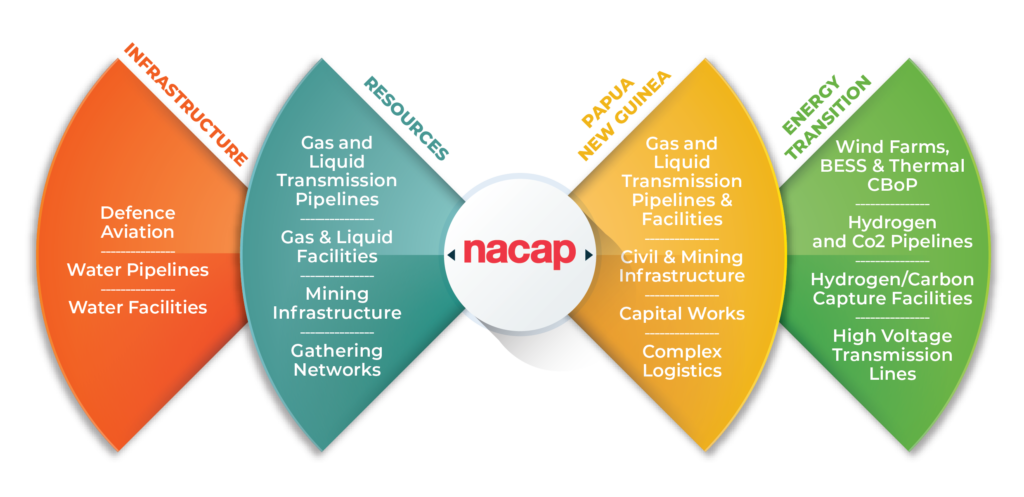 INFRASTRUCTURE

Defence Aviation

Water Pipelines

Water Facilities

RESOURCES

Gas and Liquid Transmission Pipelines

Gas & Liquid Facilities

Mining Infrastructure

Gathering Networks

nacap

PAPUA NEW GUINEA

Gas and Liquid Transmission Pipelines & Facilities

Civil & Mining Infrastructure

Capital Works

Complex Logistics

ENERGY TRANSITION

Wind Farms, BESS & Thermal CBoP

Hydrogen and Co2 Pipelines

Hydrogen/Carbon Capture Facilities

High Voltage Transmission Lines