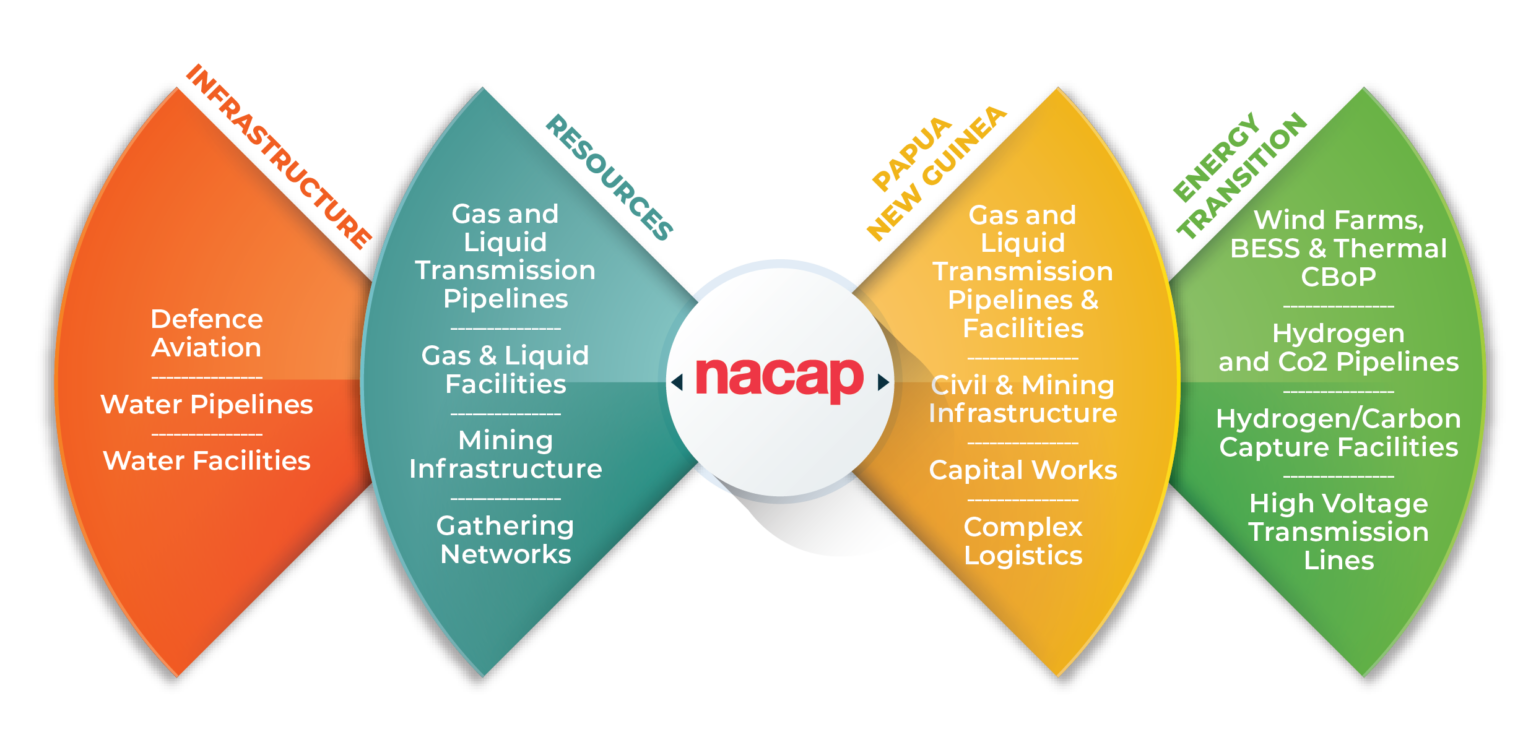 INFRASTRUCTURE

Defence Aviation

Water Pipelines

Water Facilities

RESOURCES

Gas and Liquid Transmission Pipelines

Gas & Liquid Facilities

Mining Infrastructure

Gathering Networks

nacap

PAPUA NEW GUINEA

Gas and Liquid Transmission Pipelines & Facilities

Civil & Mining Infrastructure

Capital Works

Complex Logistics

ENERGY TRANSITION

Wind Farms, BESS & Thermal CBoP

Hydrogen and Co2 Pipelines

Hydrogen/Carbon Capture Facilities

High Voltage Transmission Lines