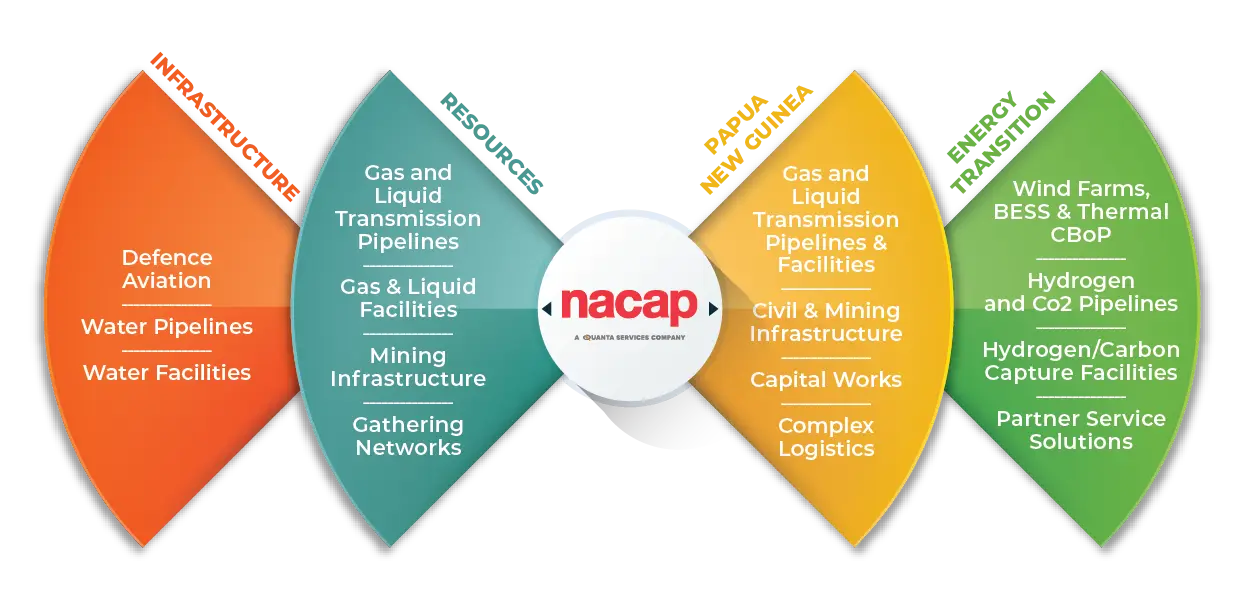 INFRASTRUCTURE

Defence Aviation

Water Pipelines

Water Facilities

RESOURCES

Gas and Liquid Transmission Pipelines

Gas & Liquid Facilities

Mining Infrastructure

Gathering Networks

nacap

A QUANTA SERVICES COMPANY

PAPUA NEW GUINEA

Gas and Liquid Transmission Pipelines & Facilities

Civil & Mining Infrastructure

Capital Works

Complex Logistics

ENERGY TRANSITION

Wind Farms, BESS & Thermal CBoP

Hydrogen and Co2 Pipelines

Hydrogen/Carbon Capture Facilities

Partner Service Solutions